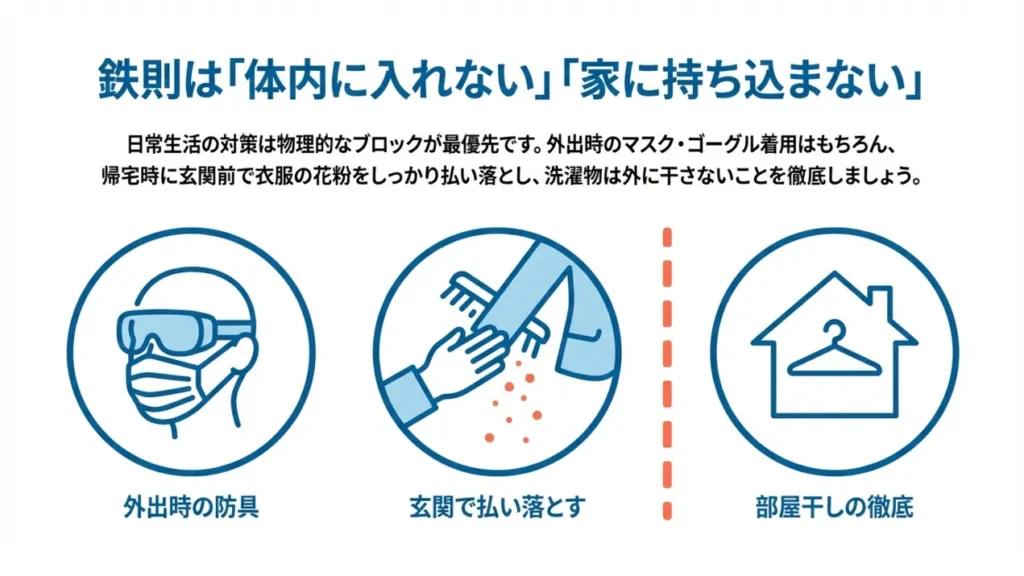 鉄則は「体内に入れない」「家に持ち込まない」

日常生活の対策は物理的なブロックが最優先です。外出時のマスク・ゴーグル着用はもちろん、帰宅時に玄関前で衣服の花粉をしっかり払い落とし、洗濯物は外に干さないことを徹底しましょう。

外出時の防具

玄関で払い落とす

部屋干しの徹底