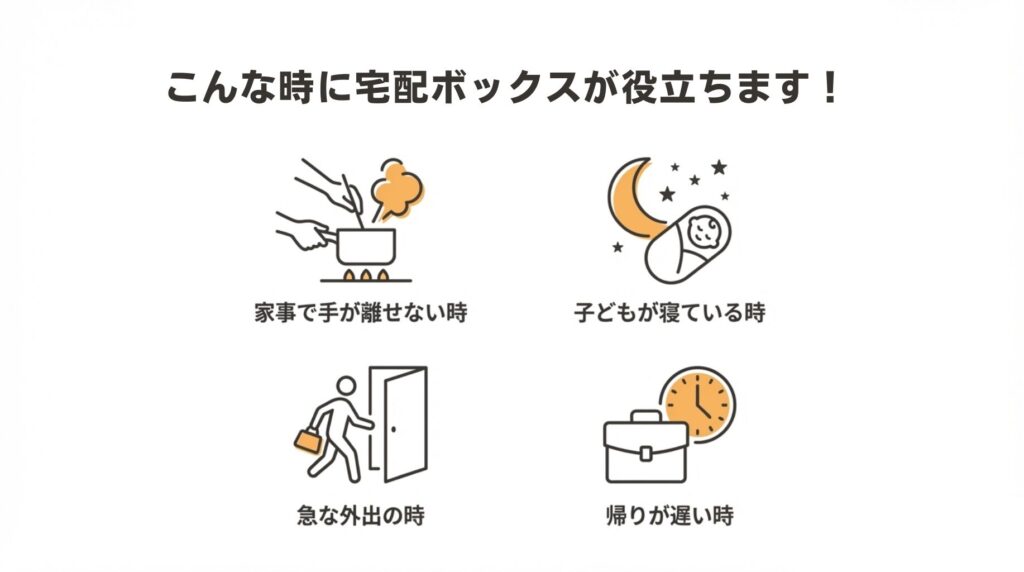 こんな時に宅配ボックスが役立ちます！

家事で手が離せない時

子どもが寝ている時

急な外出の時

帰りが遅い時