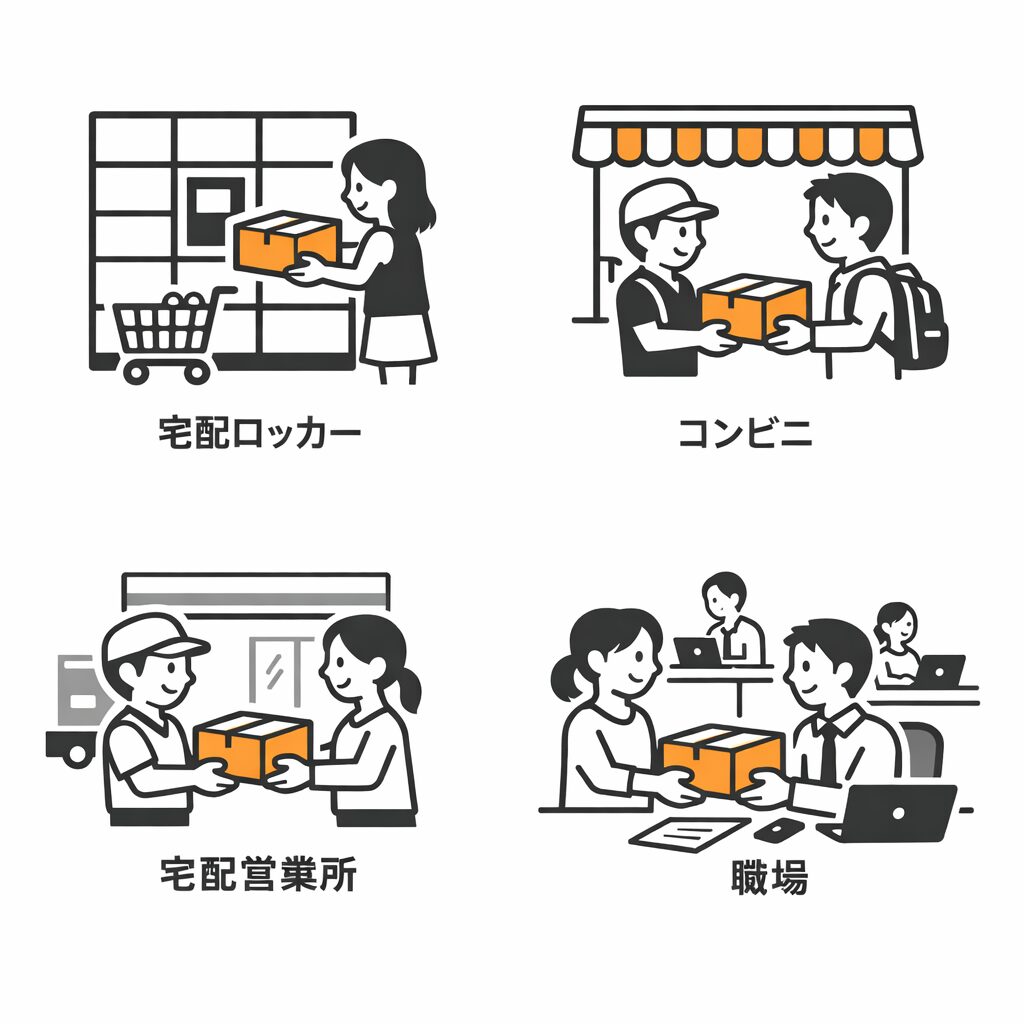 宅配ロッカー

コンビニ

宅配営業所

職場