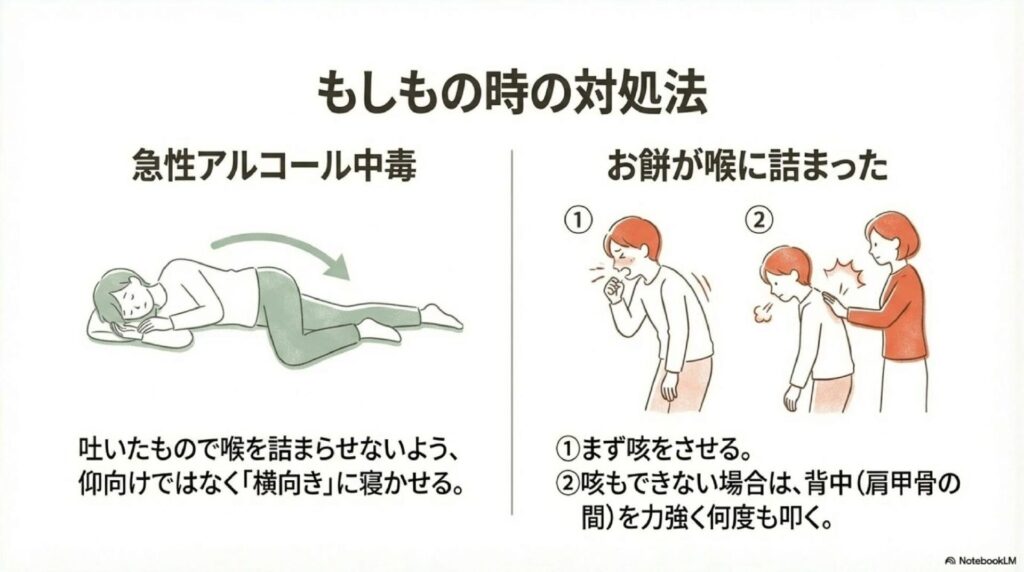 もしもの時の対処法

急性アルコール中毒

吐いたもので喉を詰まらせないよう、仰向けではなく「横向き」に寝かせる。

お餅が喉に詰まった

①

②

①まず咳をさせる。
②咳もできない場合は、背中（肩甲骨の間）を力強く何度も叩く。

NotebookLM