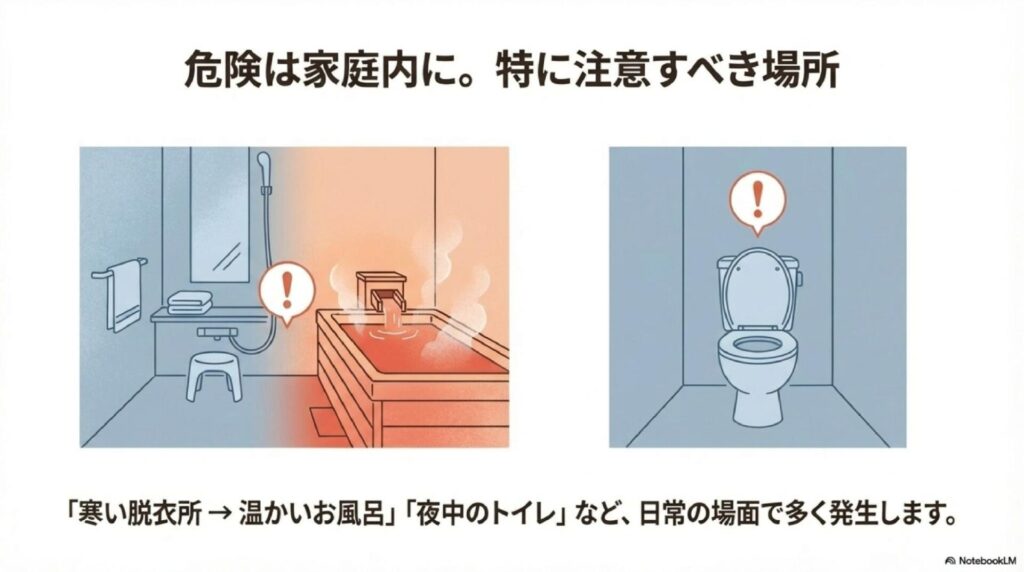 危険は家庭内に。特に注意すべき場所

!

!

「寒い脱衣所 → 温かいお風呂」「夜中のトイレ」など、日常の場面で多く発生します。

NotebookLM