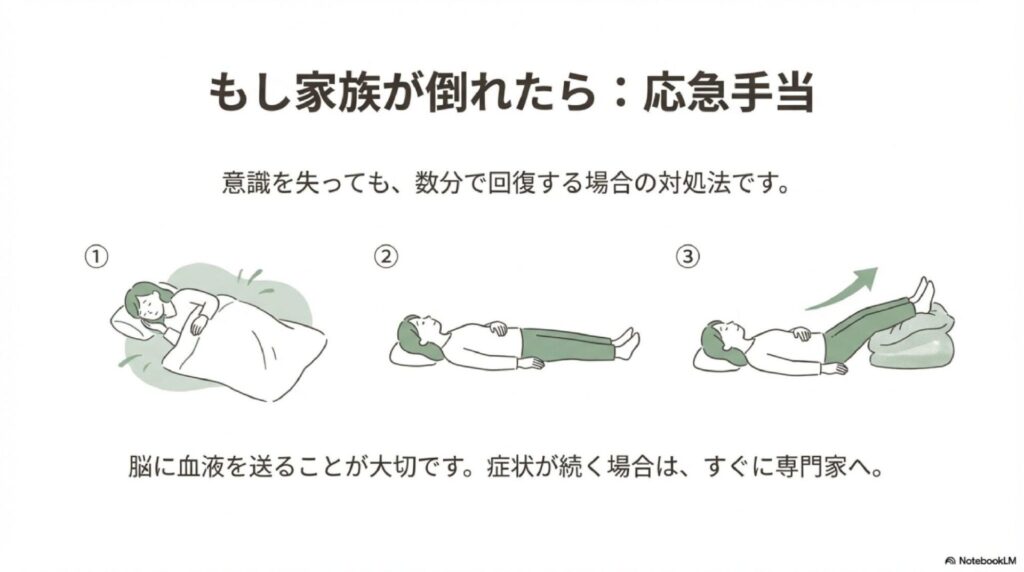 もし家族が倒れたら：応急手当

意識を失っても、数分で回復する場合の対処法です。

①

②

③

脳に血液を送ることが大切です。症状が続く場合は、すぐに専門家へ。

NotebookLM